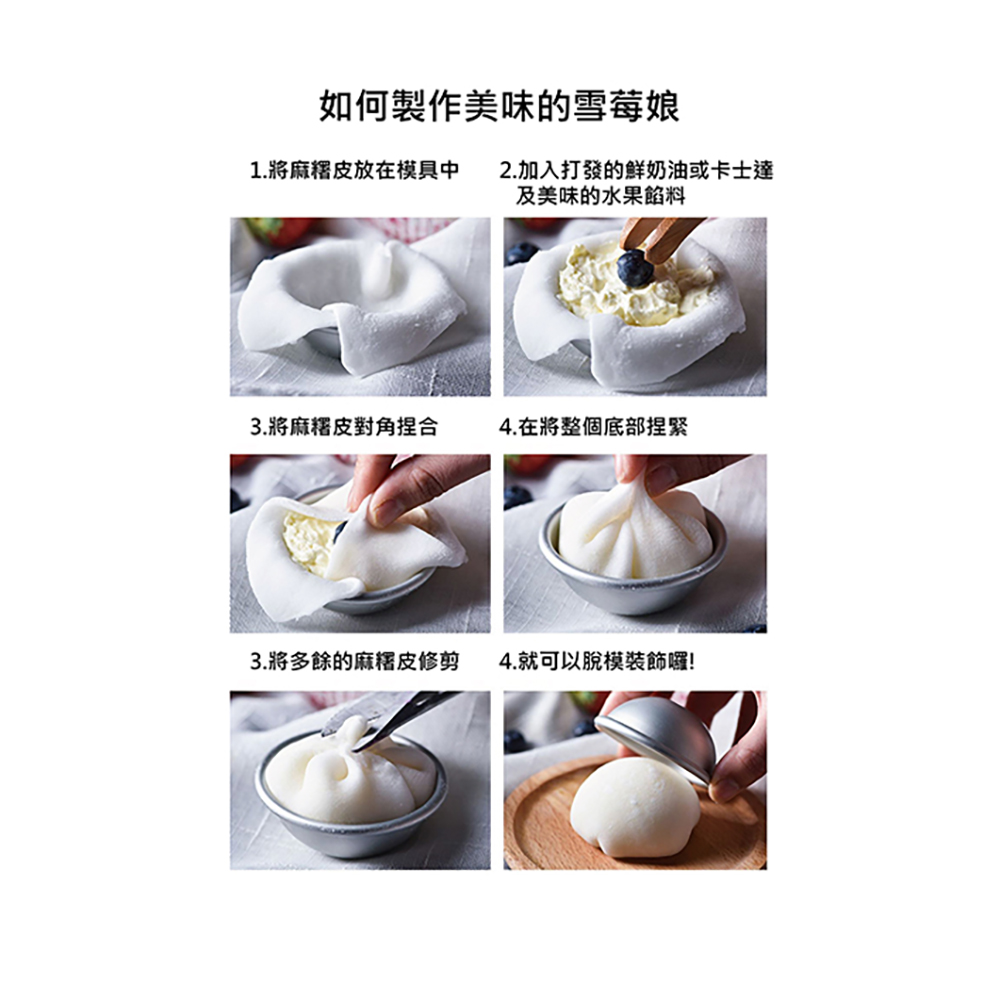 如何製作美味的雪莓娘

1.將麻糬皮放在模具中

2.加入打發的鮮奶油或卡士達及美味的水果餡料

3.將麻糬皮對角捏合

4.在將整個底部捏緊

3.將多餘的麻糬皮修剪

4.就可以脫模裝飾囉!